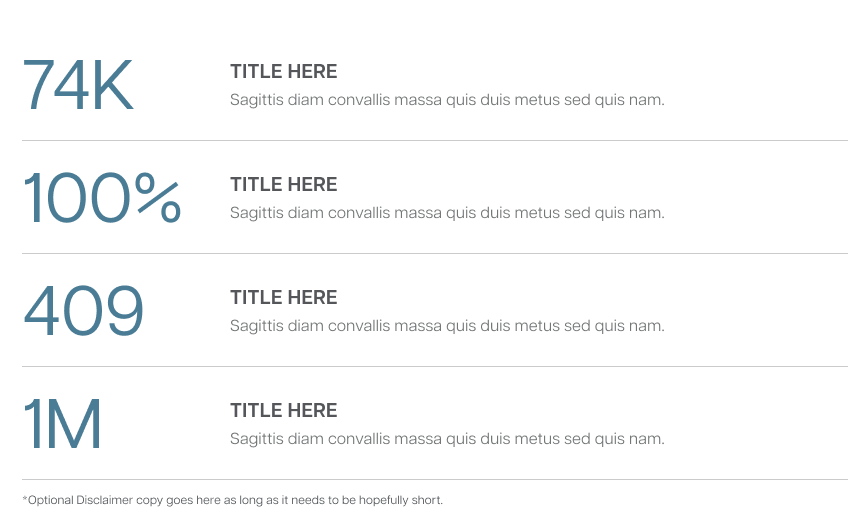 74K

TITLE HERE
Sagittis diam convallis massa quis duis metus sed quis nam.

100%

TITLE HERE
Sagittis diam convallis massa quis duis metus sed quis nam.

409

TITLE HERE
Sagittis diam convallis massa quis duis metus sed quis nam.

1M

TITLE HERE
Sagittis diam convallis massa quis duis metus sed quis nam.

*Optional Disclaimer copy goes here as long as it needs to be hopefully short.